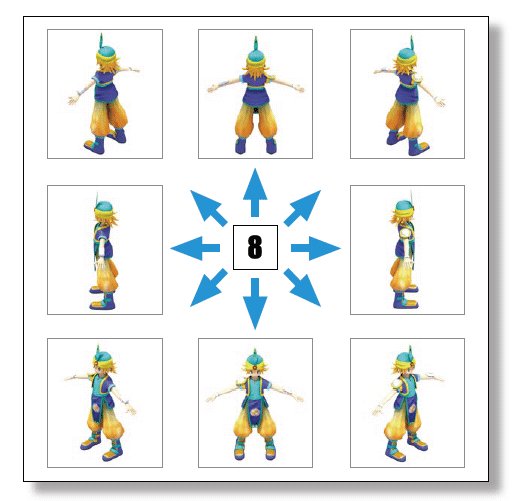 8