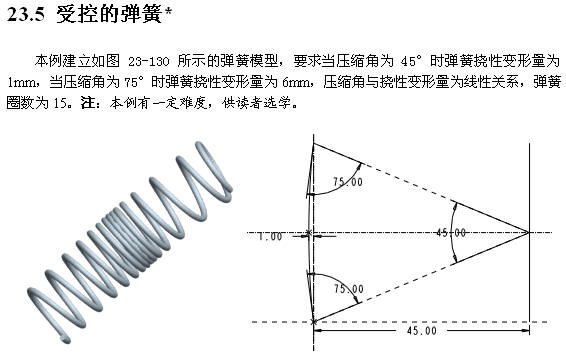 23.5 受控的弹簧*

本例建立如图 23-130 所示的弹簧模型，要求当压缩角为 45° 时弹簧挠性变形量为 1mm，当压缩角为 75° 时弹簧挠性变形量为 6mm，压缩角与挠性变形量为线性关系，弹簧圈数为 15。注：本例有一定难度，供读者选学。

75.00

1.00

45.00

75.00

45.00